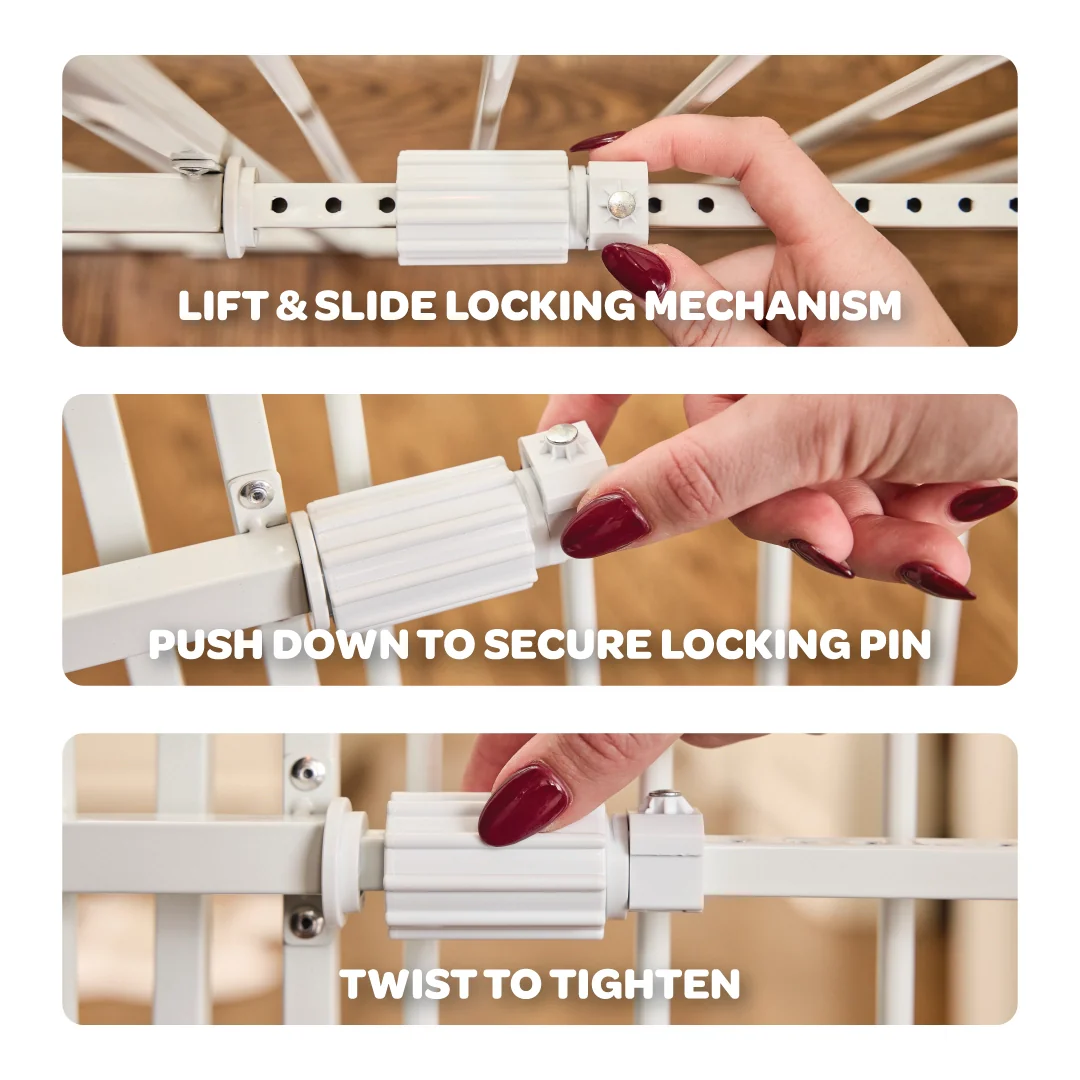 LIFT & SLIDE LOCKING MECHANISM

PUSH DOWN TO SECURE LOCKING PIN

TWIST TO TIGHTEN